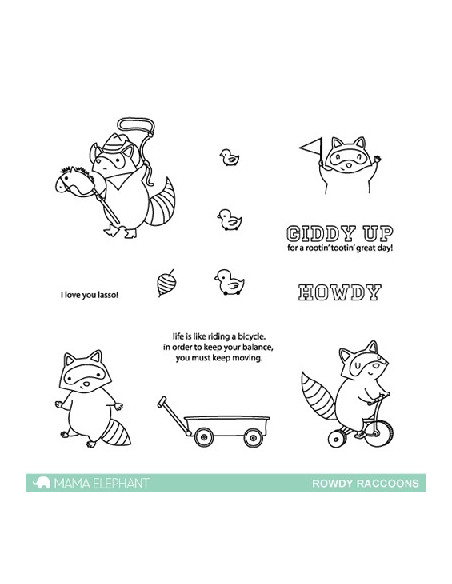 GIDDY UP
for a rootin' tootin' great day!

I love you lasso!

HOWDY

life is like riding a bicycle.
in order to keep your balance,
you must keep moving.

MAMA ELEPHANT

ROWDY RACCOONS